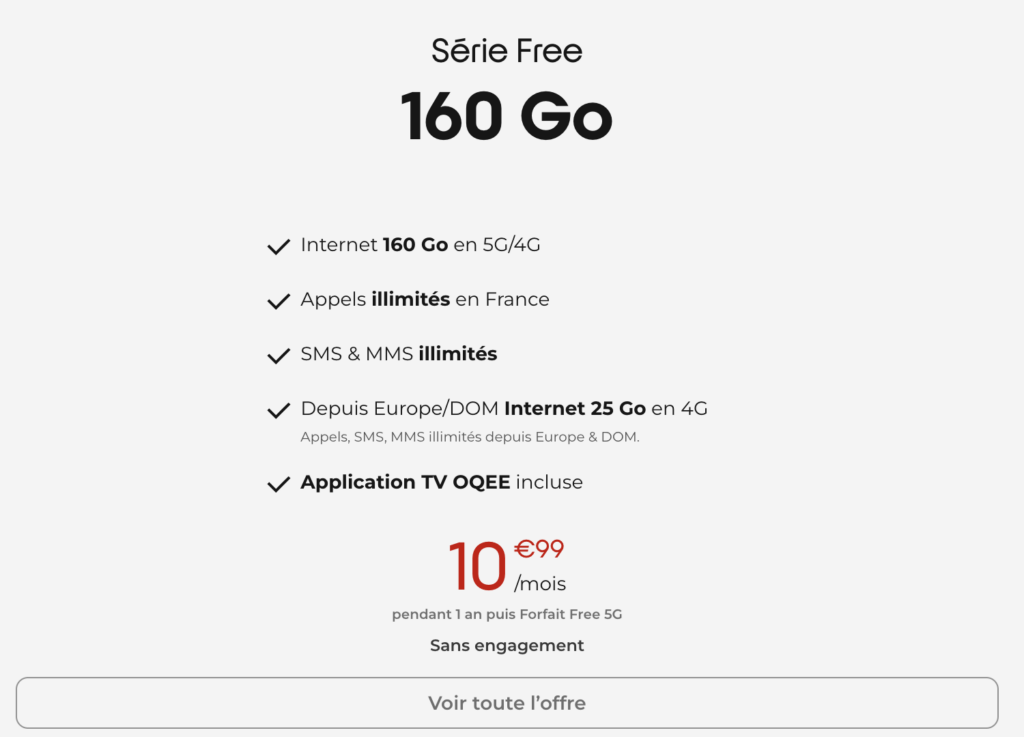 Série Free

160 Go

Internet 160 Go en 5G/4G

Appels illimités en France

SMS & MMS illimités

Depuis Europe/DOM Internet 25 Go en 4G
Appels, SMS, MMS illimités depuis Europe & DOM.

Application TV OQEE incluse

10 €99 /mois

pendant 1 an puis Forfait Free 5G

Sans engagement

Voir toute l'offre